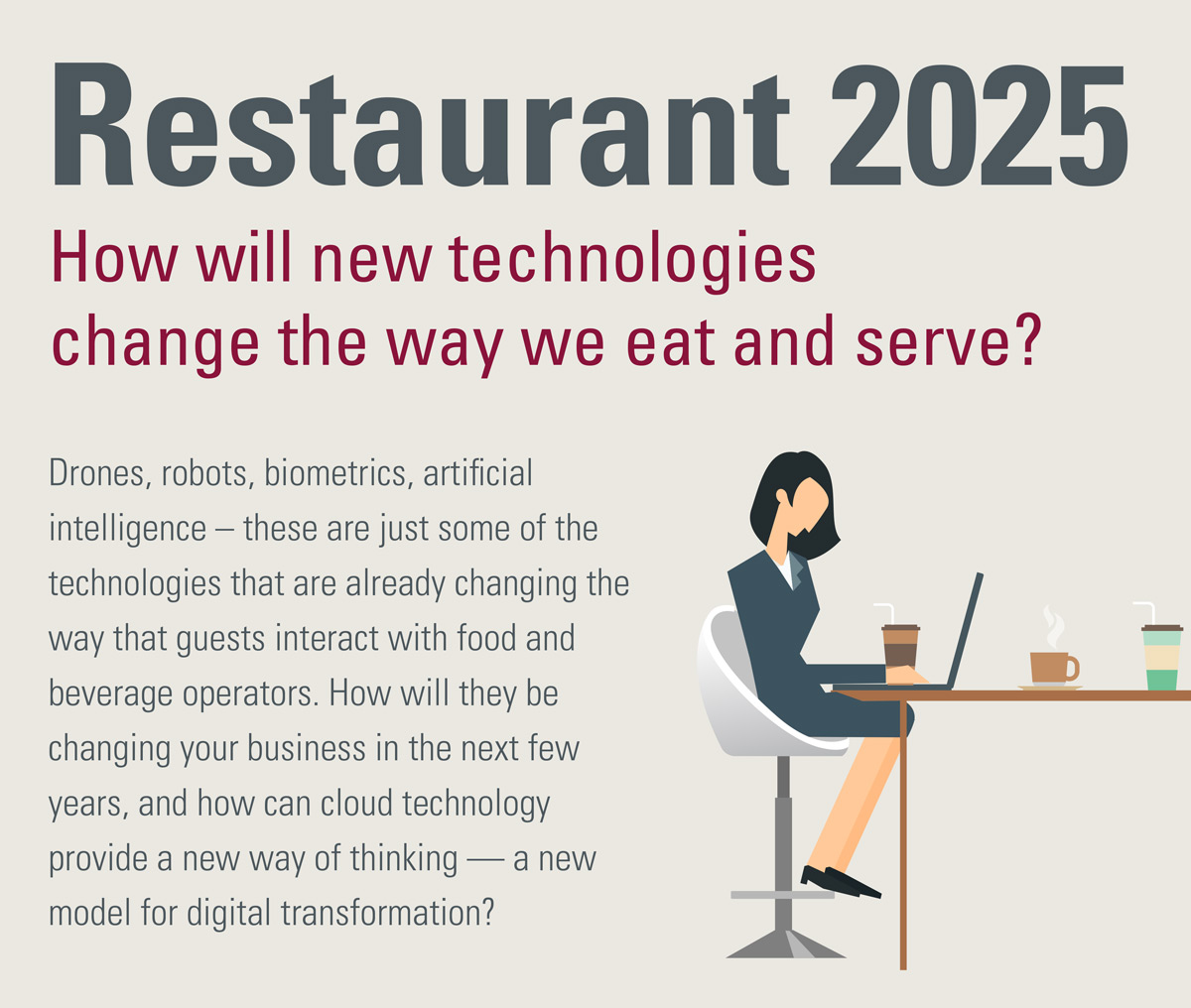 Restaurant 2025

How will new technologies change the way we eat and serve?

Drones, robots, biometrics, artificial intelligence – these are just some of the technologies that are already changing the way that guests interact with food and beverage operators. How will they be changing your business in the next few years, and how can cloud technology provide a new way of thinking — a new model for digital transformation?