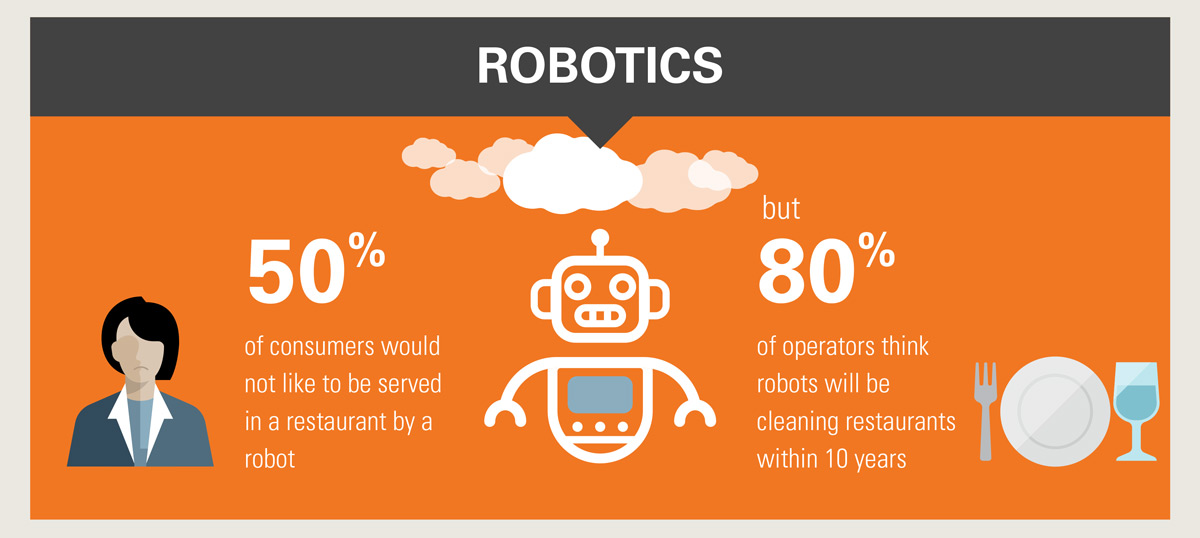 ROBOTICS

50%

of consumers would not like to be served in a restaurant by a robot

but

80%

of operators think robots will be cleaning restaurants within 10 years