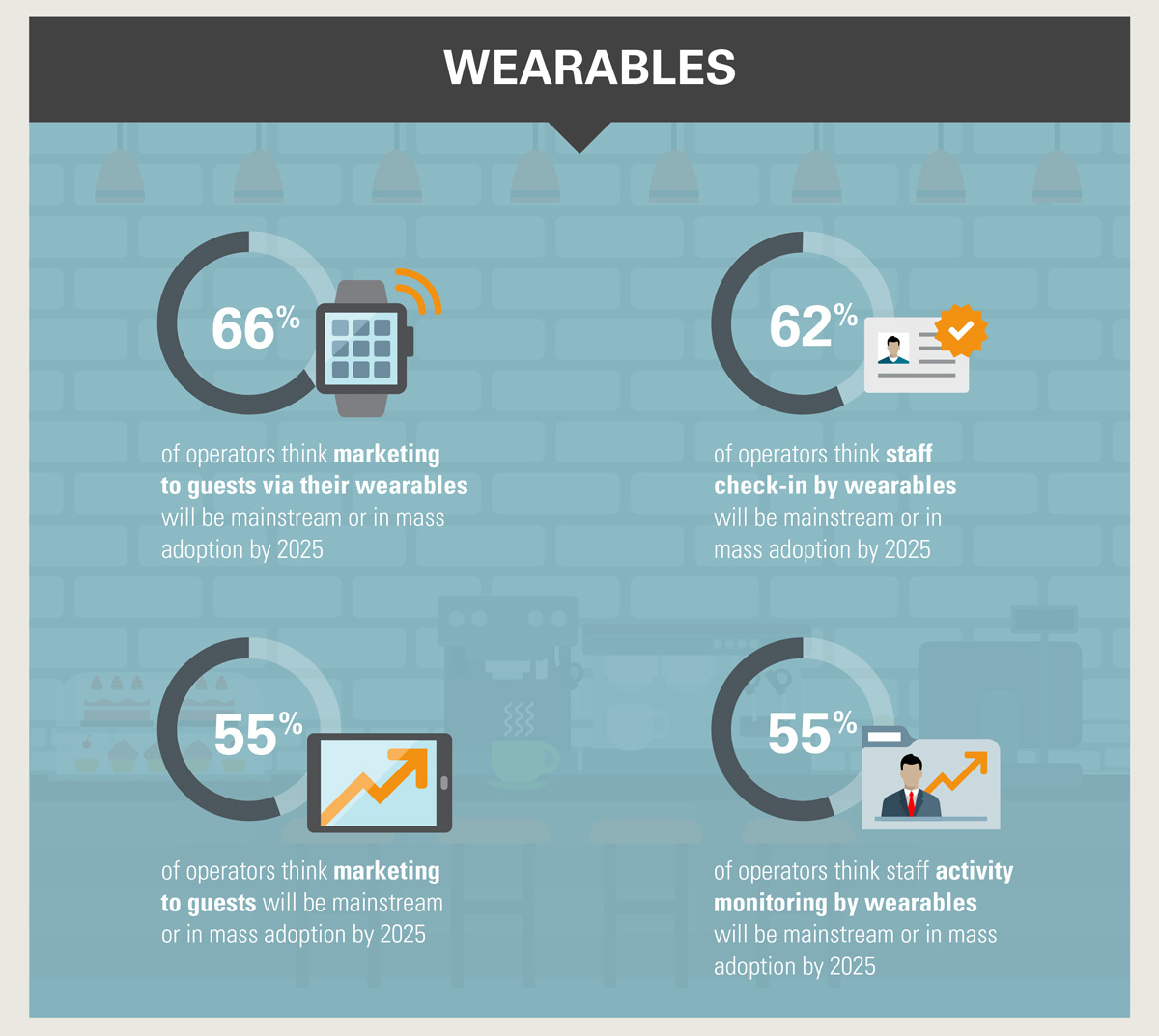 WEARABLES

66%

of operators think marketing to guests via their wearables will be mainstream or in mass adoption by 2025

62%

of operators think staff check-in by wearables will be mainstream or in mass adoption by 2025

55%

of operators think marketing to guests will be mainstream or in mass adoption by 2025

55%

of operators think staff activity monitoring by wearables will be mainstream or in mass adoption by 2025